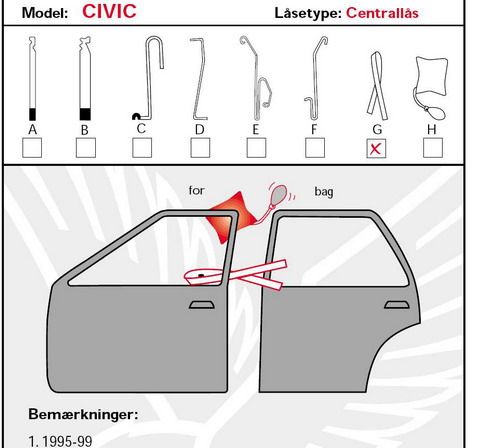 Model: CIVIC

Låsetype: Centrallås

A B C D E F G H

X

for

bag

Bemærkninger:

1. 1995-99